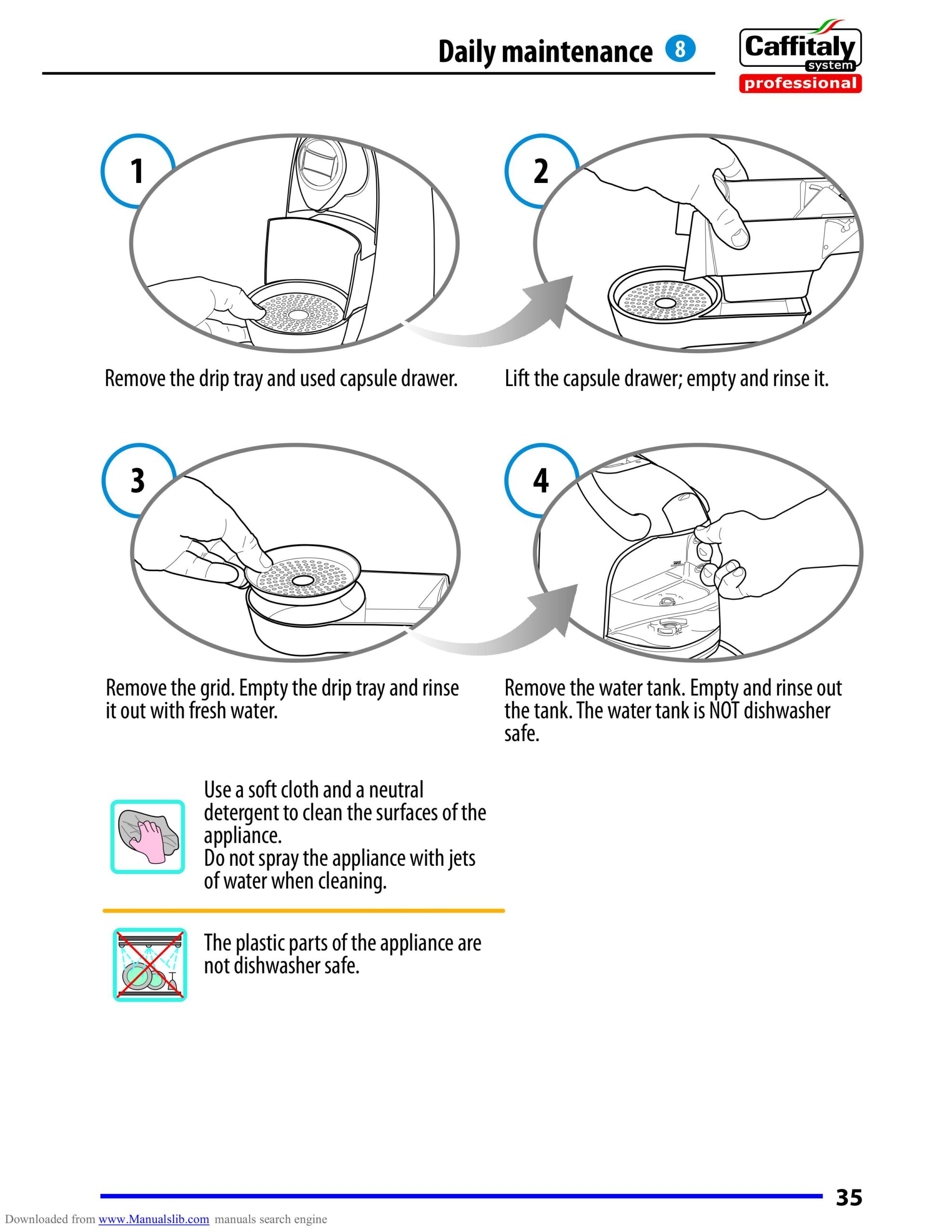 Daily maintenance 8

Caffitaly system professional

1

Remove the drip tray and used capsule drawer.

2

Lift the capsule drawer; empty and rinse it.

3

Remove the grid. Empty the drip tray and rinse it out with fresh water.

4

Remove the water tank. Empty and rinse out the tank. The water tank is NOT dishwasher safe.

Use a soft cloth and a neutral detergent to clean the surfaces of the appliance.
Do not spray the appliance with jets of water when cleaning.

The plastic parts of the appliance are not dishwasher safe.

35

Downloaded from www.Manualslib.com manuals search engine