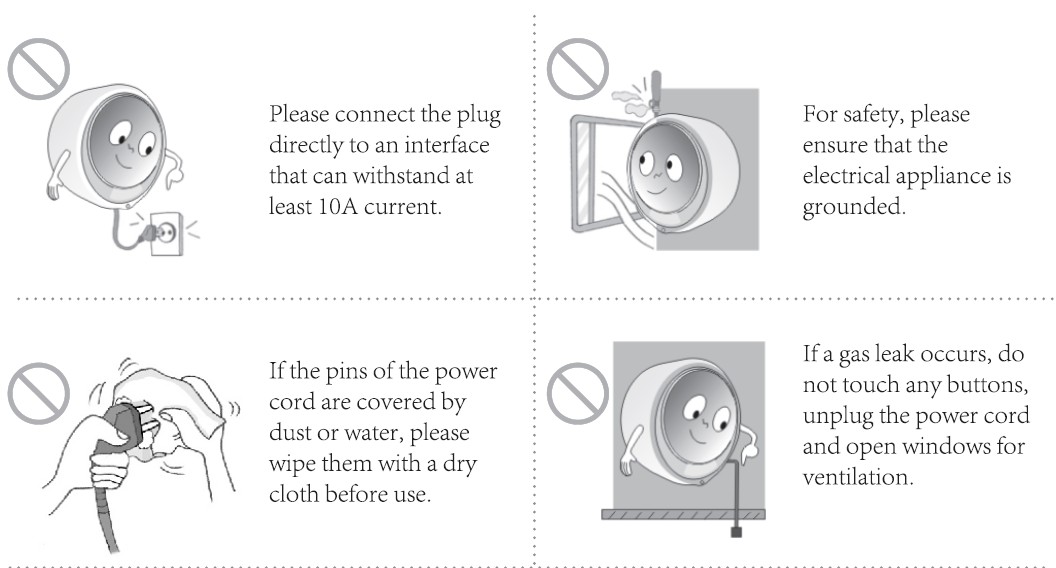 Please connect the plug directly to an interface that can withstand at least 10A current.

For safety, please ensure that the electrical appliance is grounded.

If the pins of the power cord are covered by dust or water, please wipe them with a dry cloth before use.

If a gas leak occurs, do not touch any buttons, unplug the power cord and open windows for ventilation.