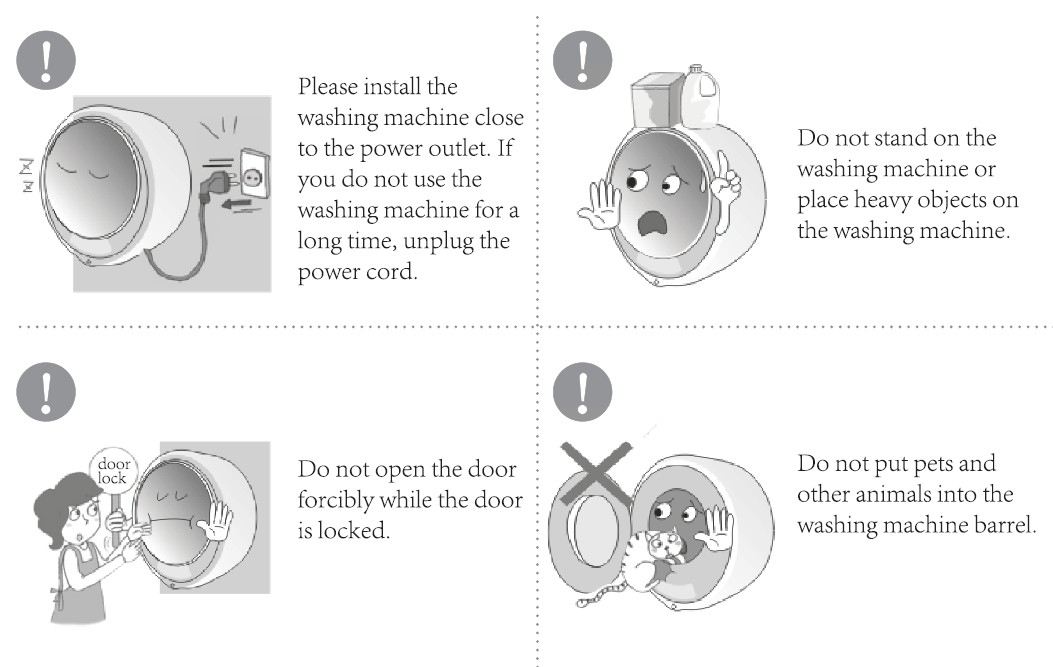 Please install the washing machine close to the power outlet. If you do not use the washing machine for a long time, unplug the power cord.

Do not stand on the washing machine or place heavy objects on the washing machine.

door lock

Do not open the door forcibly while the door is locked.

Do not put pets and other animals into the washing machine barrel.